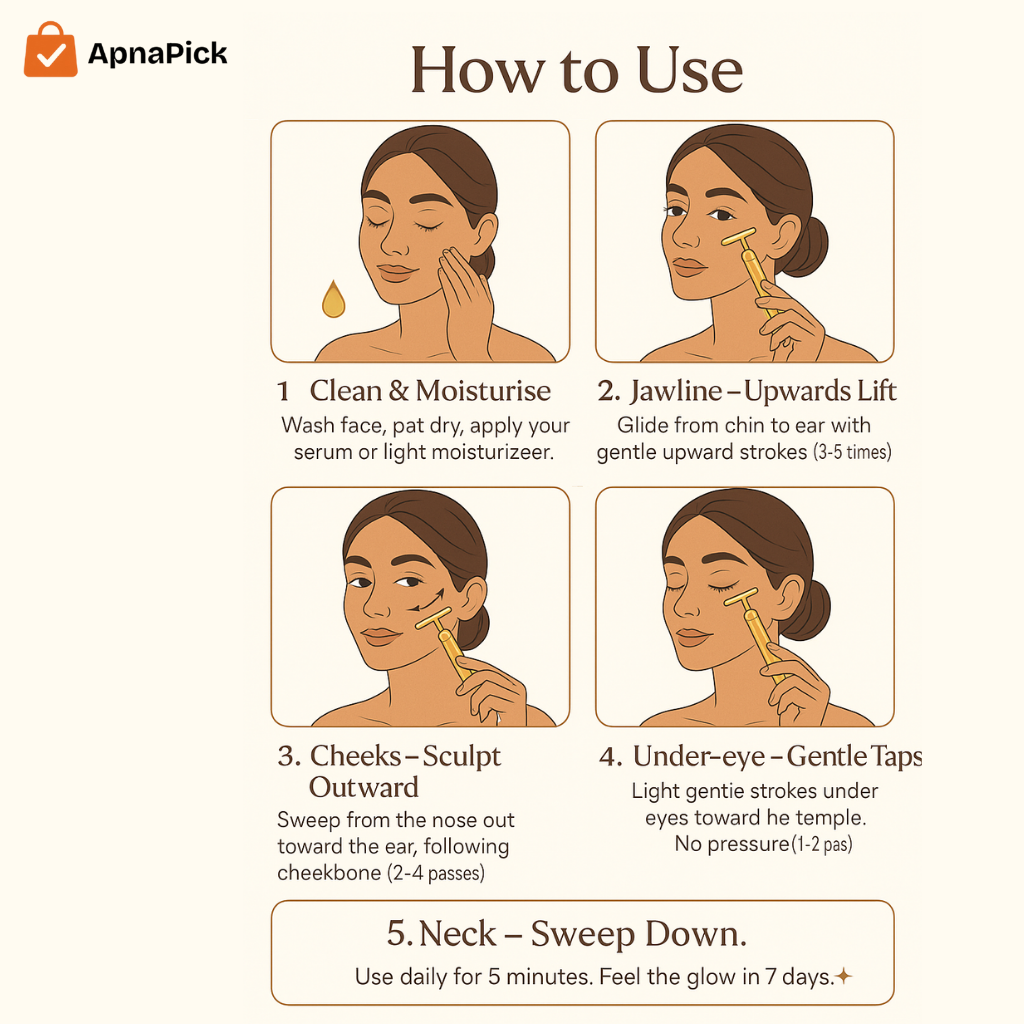 ApnaPick

How to Use

1 Clean & Moisturise
Wash face, pat dry, apply your serum or light moisturizeer.

2. Jawline – Upwards Lift
Glide from chin to ear with gentle upward strokes (3-5 times)

3. Cheeks – Sculpt Outward
Sweep from the nose out toward the ear, following cheekbone (2-4 passes)

4. Under-eye – Gentle Taps
Light gentie strokes under eyes toward he temple. No pressure(1-2 pas)

5. Neck – Sweep Down.
Use daily for 5 minutes. Feel the glow in 7 days.